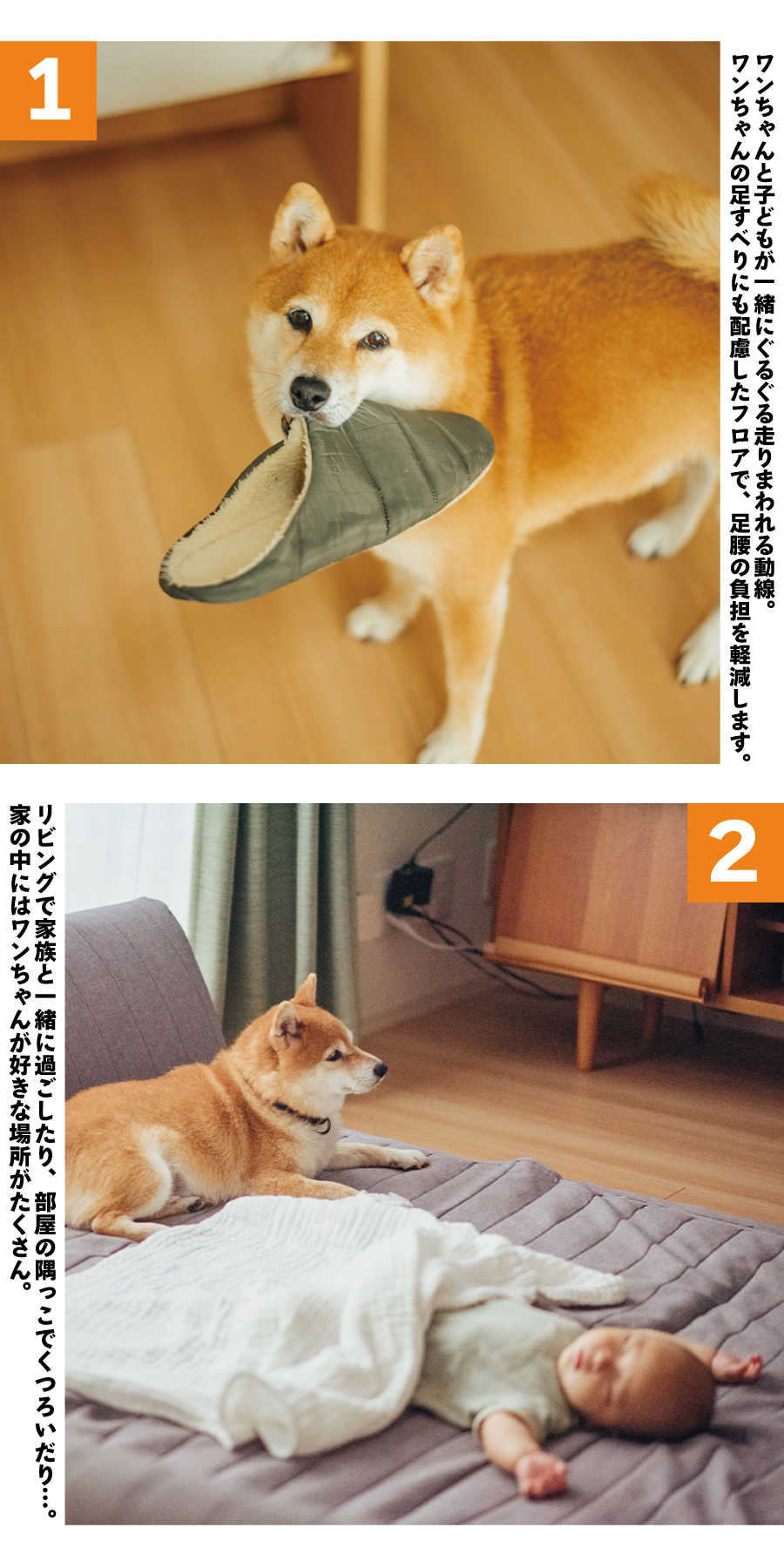 1

ワンちゃんと子どもが一緒にぐるぐる走りまわれる動線。
ワンちゃんの足すべりにも配慮したフロアで、足腰の負担を軽減します。

2

リビングで家族と一緒に過ごしたり、部屋の隅っこでくつろいだり…。
家の中にはワンちゃんが好きな場所がたくさん。