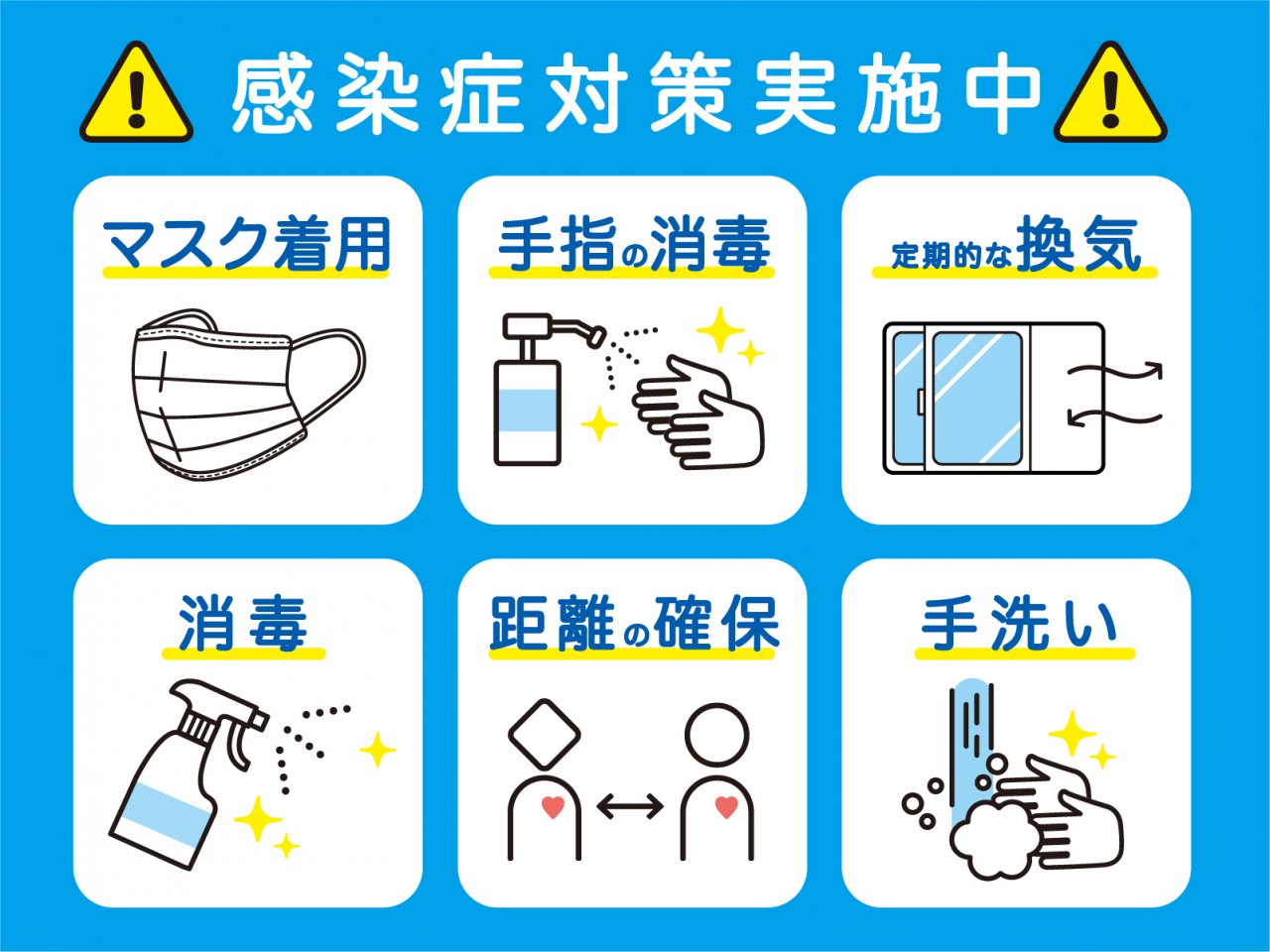 感染症対策実施中

マスク着用

手指の消毒

定期的な換気

消毒

距離の確保

手洗い