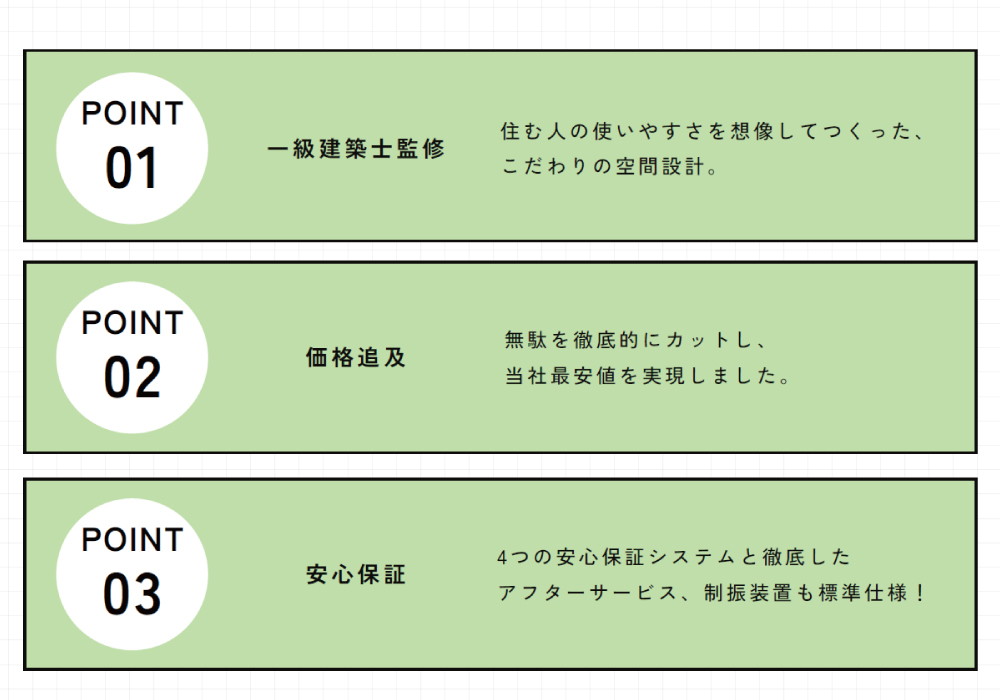 POINT
01

一級建築士監修

住む人の使いやすさを想像してつくった、
こだわりの空間設計。

POINT
02

価格追及

無駄を徹底的にカットし、
当社最安値を実現しました。

POINT
03

安心保証

4つの安心保証システムと徹底した
アフターサービス、制振装置も標準仕様！