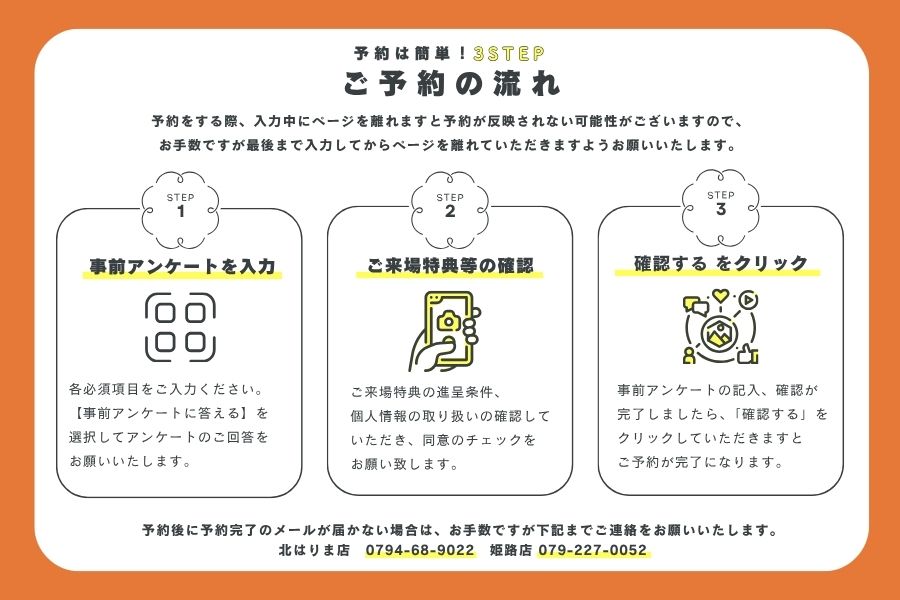 予約は簡単！3STEP
ご予約の流れ

予約をする際、入力中にページを離れますと予約が反映されない可能性がございますので、お手数ですが最後まで入力してからページを離れていただきますようお願いいたします。

STEP
1
事前アンケートを入力

各必須項目をご入力ください。【事前アンケートに答える】を選択してアンケートのご回答をお願いいたします。

STEP
2
ご来場特典等の確認

ご来場特典の進呈条件、個人情報の取り扱いの確認していただき、同意のチェックをお願い致します。

STEP
3
確認する をクリック

事前アンケートの記入、確認が完了しましたら、「確認する」をクリックしていただきますとご予約が完了になります。

予約後に予約完了のメールが届かない場合は、お手数ですが下記までご連絡をお願いいたします。
北はりま店 0794-68-9022 姫路店 079-227-0052