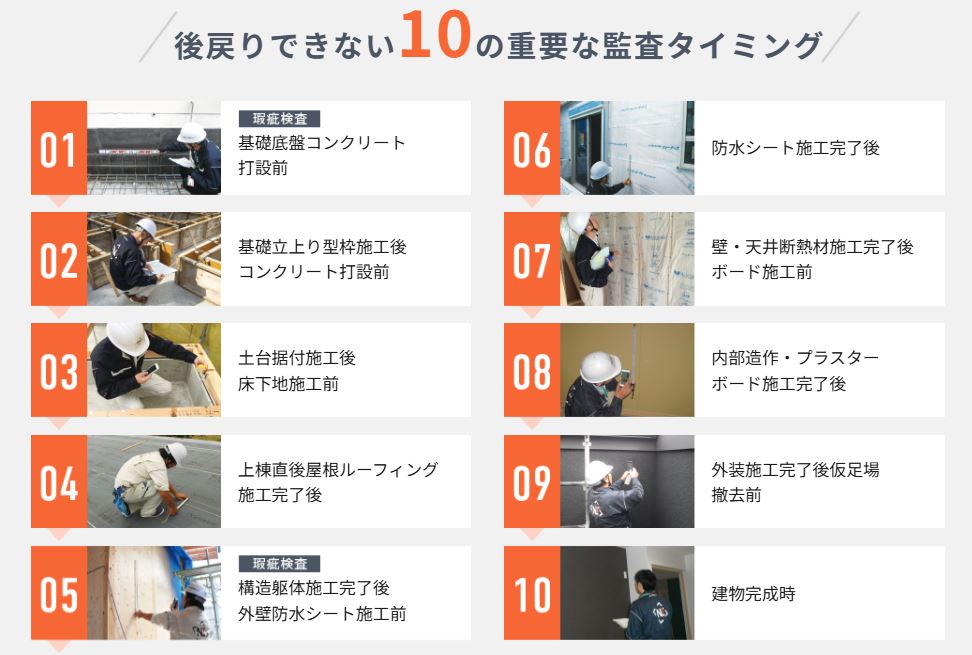 後戻りできない10の重要な監査タイミング

01
瑕疵検査
基礎底盤コンクリート打設前

02
基礎立上り型枠施工後コンクリート打設前

03
土台据付施工後床下地施工前

04
上棟直後屋根ルーフィング施工完了後

05
瑕疵検査
構造躯体施工完了後外壁防水シート施工前

06
防水シート施工完了後

07
壁・天井断熱材施工完了後ボード施工前

08
内部造作・プラスターボード施工完了後

09
外装施工完了後仮足場撤去前

10
建物完成時